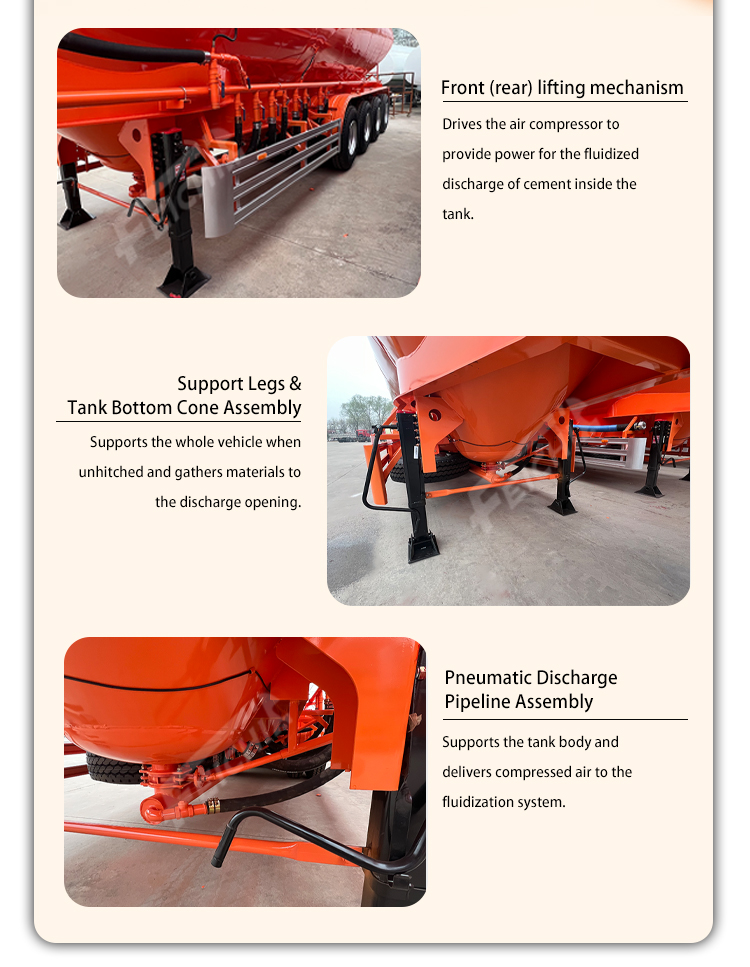 Front (rear) lifting mechanism

Drives the air compressor to provide power for the fluidized discharge of cement inside the tank.

Support Legs & Tank Bottom Cone Assembly

Supports the whole vehicle when unhitched and gathers materials to the discharge opening.

Pneumatic Discharge Pipeline Assembly

Supports the tank body and delivers compressed air to the fluidization system.